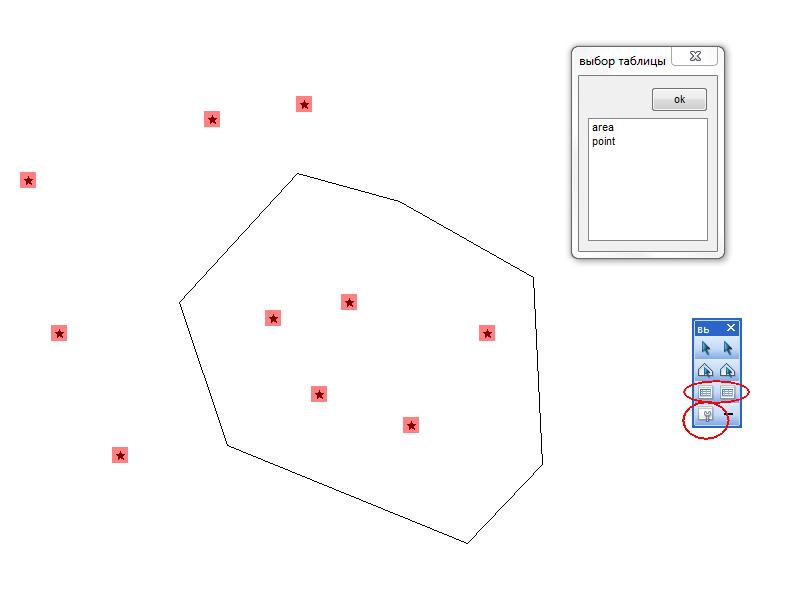 выбор таблицы

ok

area
point

Вь